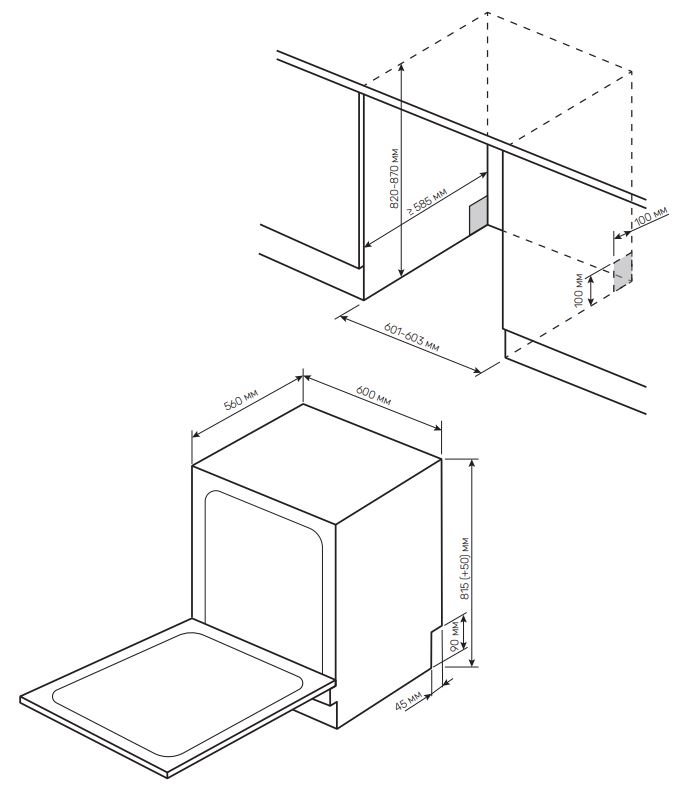 820-870 мм
≥ 585 мм
100 мм
100 мм
601-603 мм
560 мм
600 мм
815 (+50) мм
90 мм
45 мм