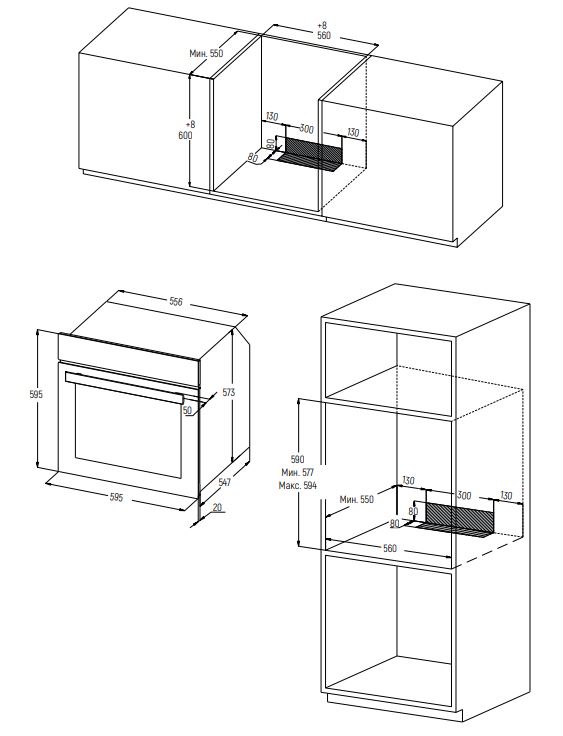 +8
560
Мин. 550
+8
600
130
300
130
80
80

556
595
573
50
547
595
20

590
Мин. 577
Макс. 594
Мин. 550
130
300
130
80
80
560