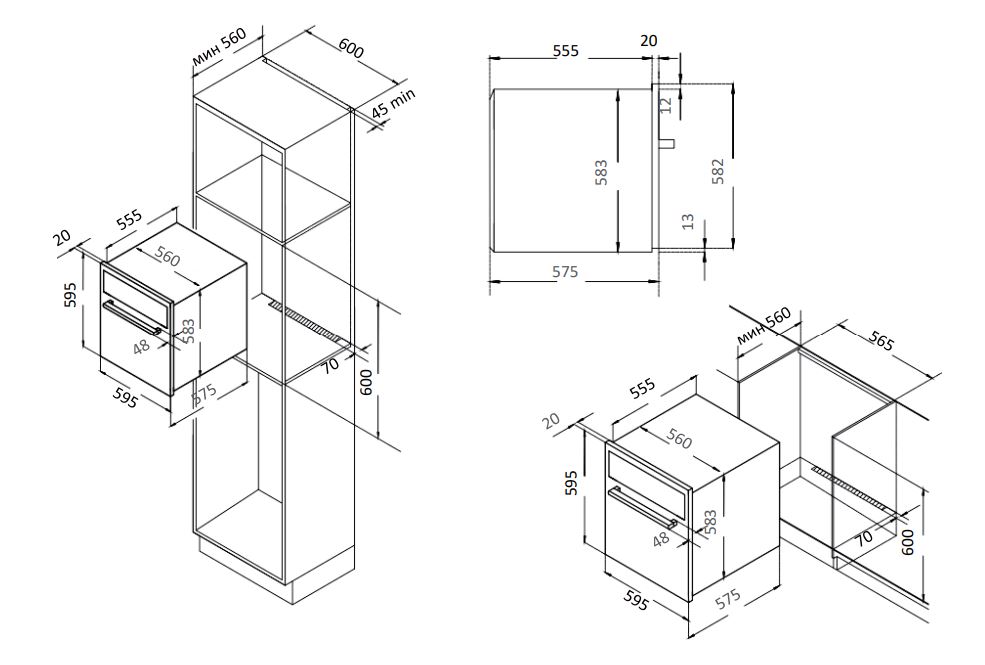 мин 560
600
45 min
555
20
560
595
583
48
595
575
70
600

555
20
12
583
582
13
575

мин 560
565
555
20
560
595
583
48
595
575
70
600