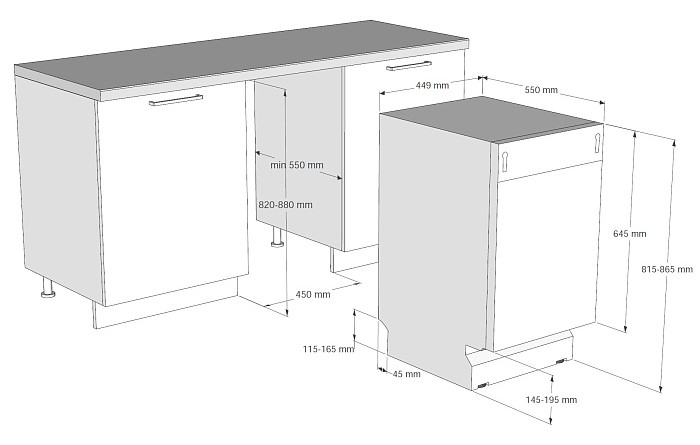 449 mm
550 mm
min 550 mm
820-880 mm
645 mm
815-865 mm
450 mm
115-165 mm
45 mm
145-195 mm