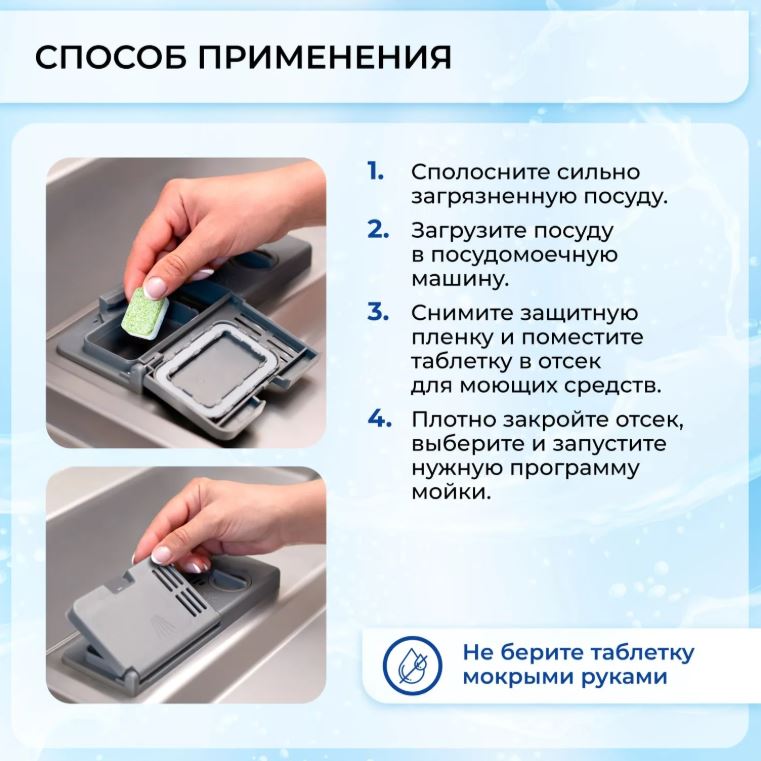 СПОСОБ ПРИМЕНЕНИЯ

1. Сполосните сильно загрязненную посуду.

2. Загрузите посуду в посудомоечную машину.

3. Снимите защитную пленку и поместите таблетку в отсек для моющих средств.

4. Плотно закройте отсек, выберите и запустите нужную программу мойки.

Не берите таблетку мокрыми руками