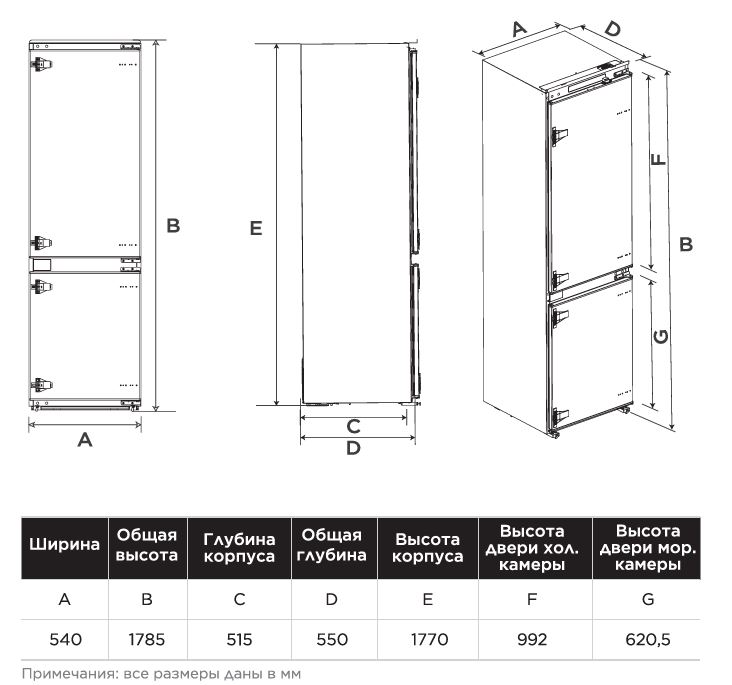 B

A

E

C

D

A

D

F

B

G

| Ширина | Общая высота | Глубина корпуса | Общая глубина | Высота корпуса | Высота двери хол. камеры | Высота двери мор. камеры |
|---|---|---|---|---|---|---|
| A | B | C | D | E | F | G |
| 540 | 1785 | 515 | 550 | 1770 | 992 | 620,5 |

Примечания: все размеры даны в мм