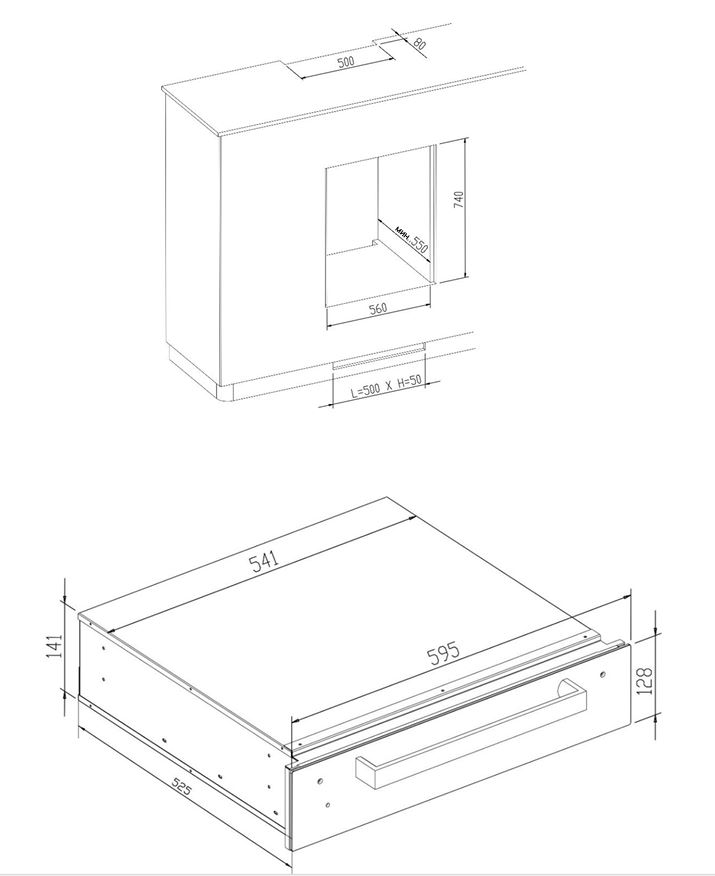 500
80
740
мин. 550
560
L=500 X H=50

541
141
595
128
525