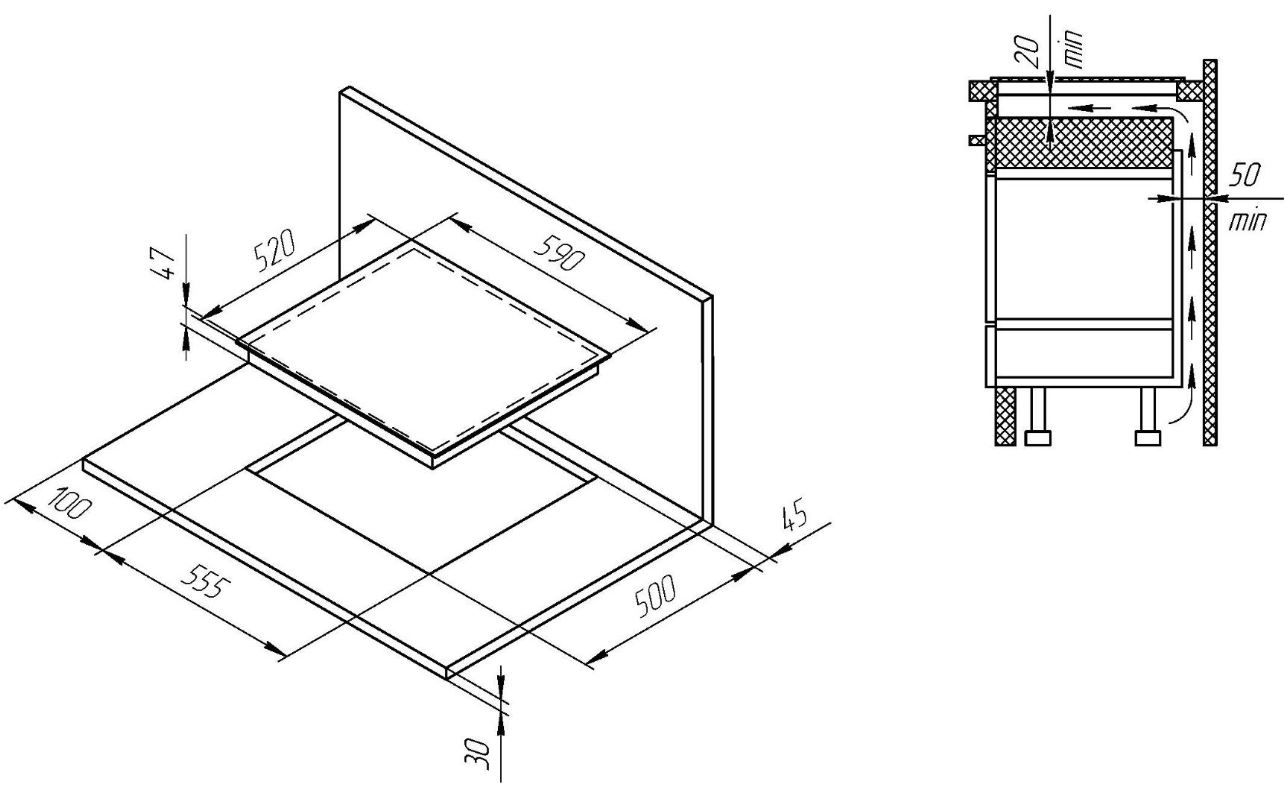 47
520
590
100
555
500
45
30
20
min
50
min