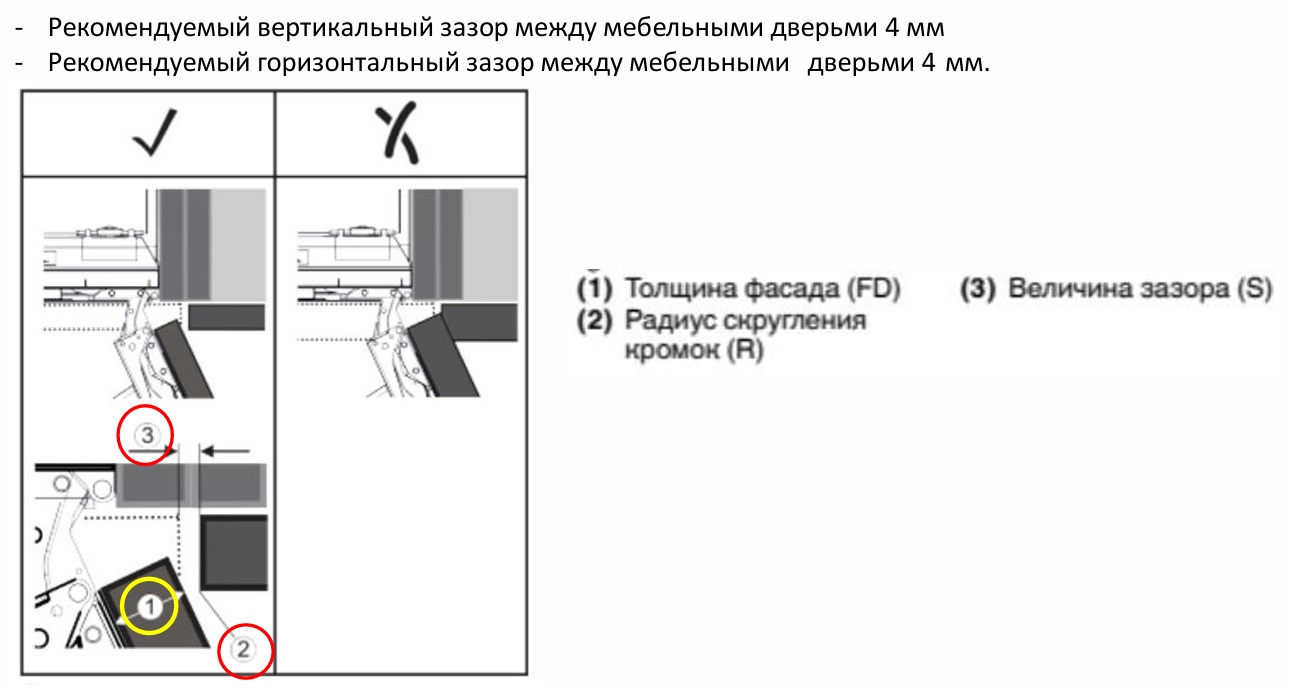 - Рекомендуемый вертикальный зазор между мебельными дверьми 4 мм
- Рекомендуемый горизонтальный зазор между мебельными дверьми 4 мм.

✓

✗

3

1

2

(1) Толщина фасада (FD)
(2) Радиус скругления кромок (R)
(3) Величина зазора (S)