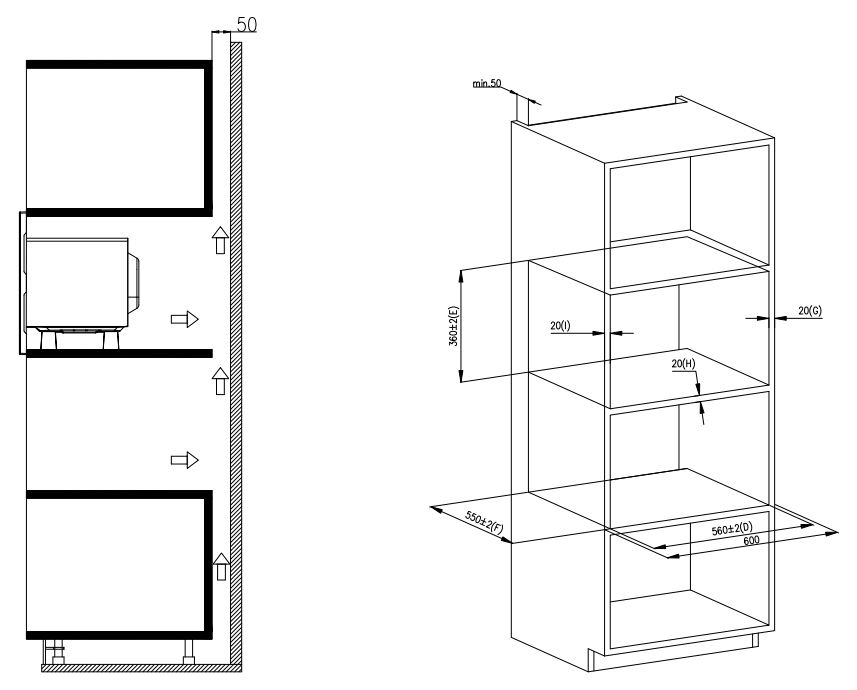 50

min.50

360±2(E)

20(I)

20(G)

20(H)

550±2(F)

560±2(D)

600