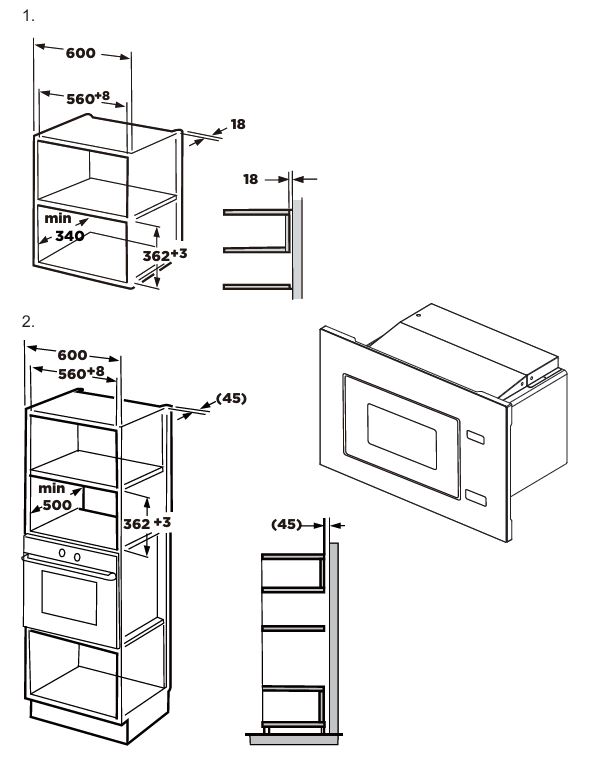 1.

600

$560^{+8}$

18

18

min

340

$362^{+3}$

2.

600

$560^{+8}$

(45)

min

500

$362^{+3}$

(45)