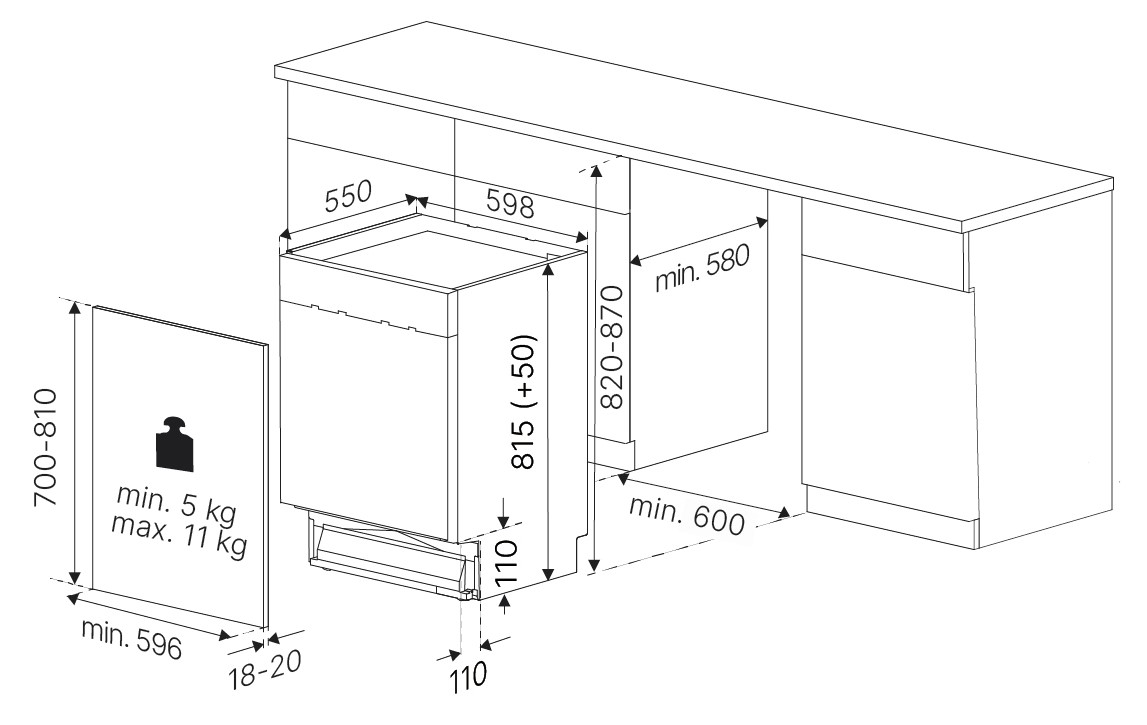 550
598
min. 580
820-870
815 (+50)
700-810
min. 5 kg
max. 11 kg
min. 600
110
min. 596
18-20
110