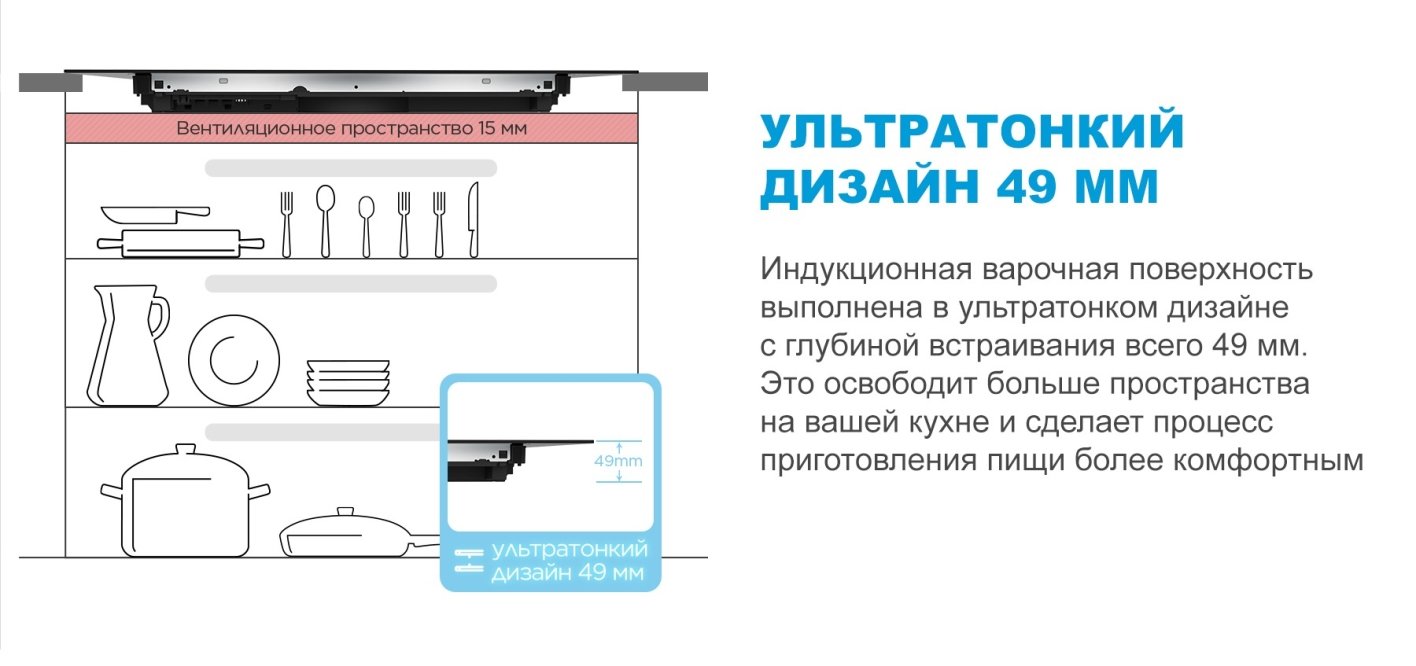 Вентиляционное пространство 15 мм

49mm

ультратонкий дизайн 49 мм

УЛЬТРАТОНКИЙ ДИЗАЙН 49 ММ

Индукционная варочная поверхность выполнена в ультратонком дизайне с глубиной встраивания всего 49 мм. Это освободит больше пространства на вашей кухне и сделает процесс приготовления пищи более комфортным