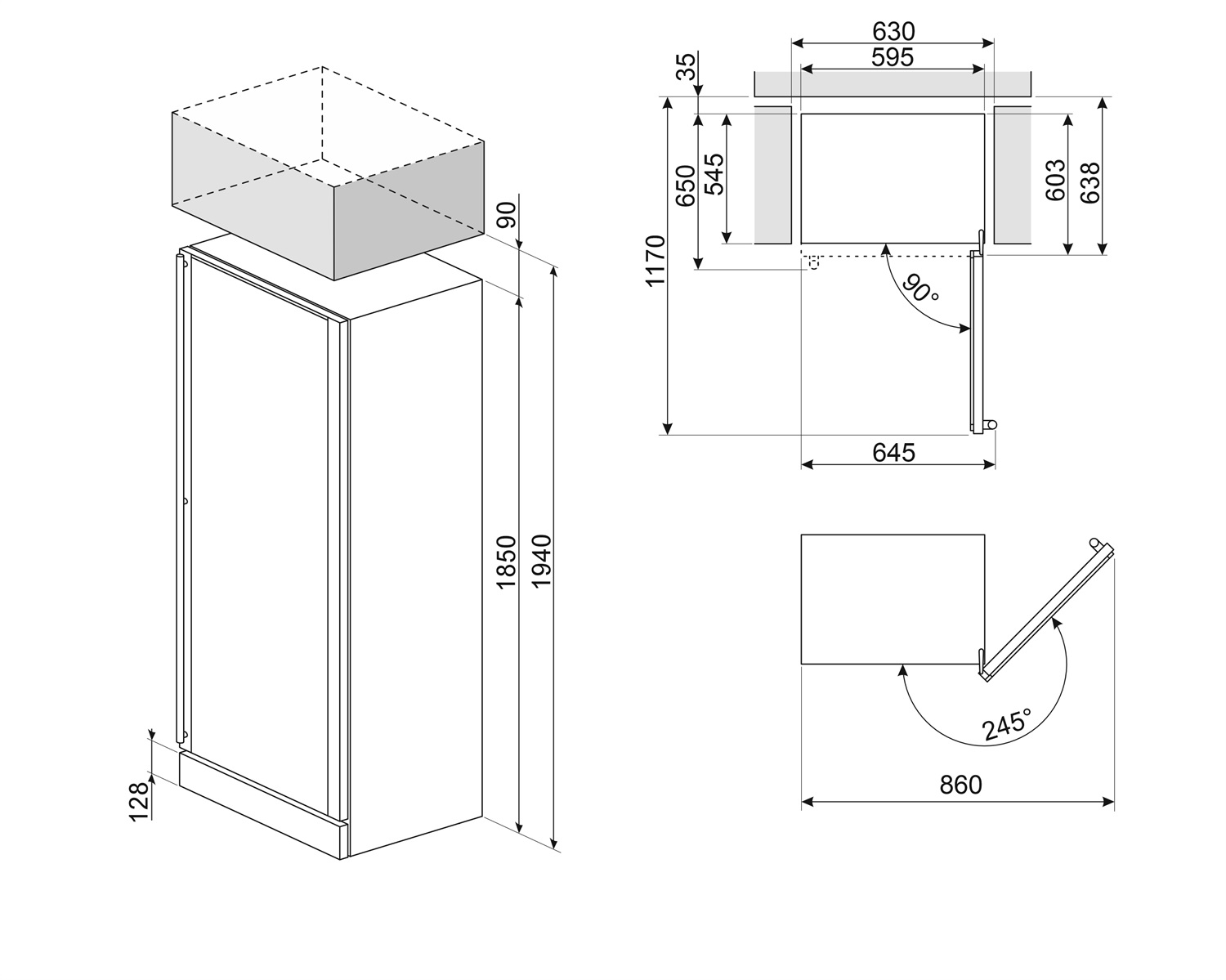 90
1850
1940
128
630
595
35
1170
650
545
603
638
90°
645
245°
860