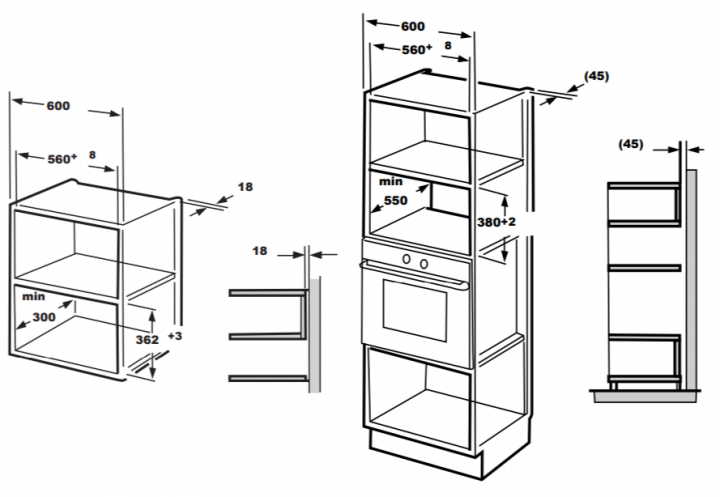 600
560+ 8
18
min
300
362 +3
18
600
560+ 8
(45)
min
550
380+2
(45)