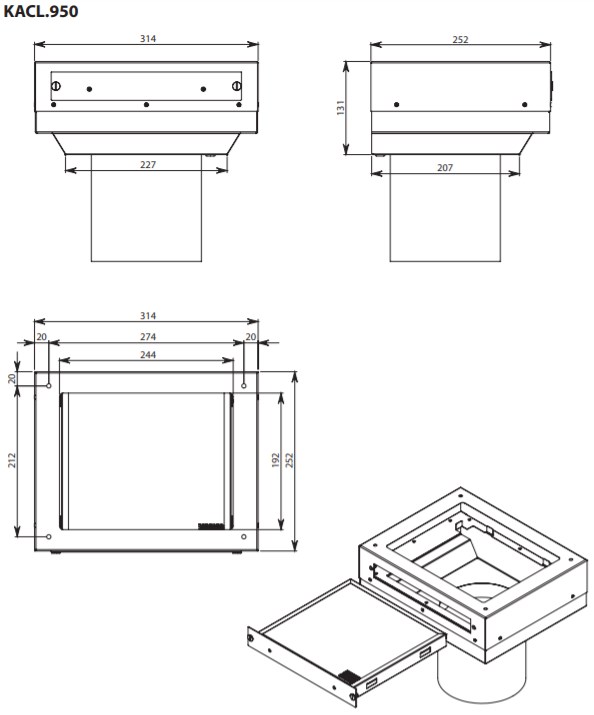 KACL.950

314

227

252

131

207

314

20

274

20

244

20

212

192

252