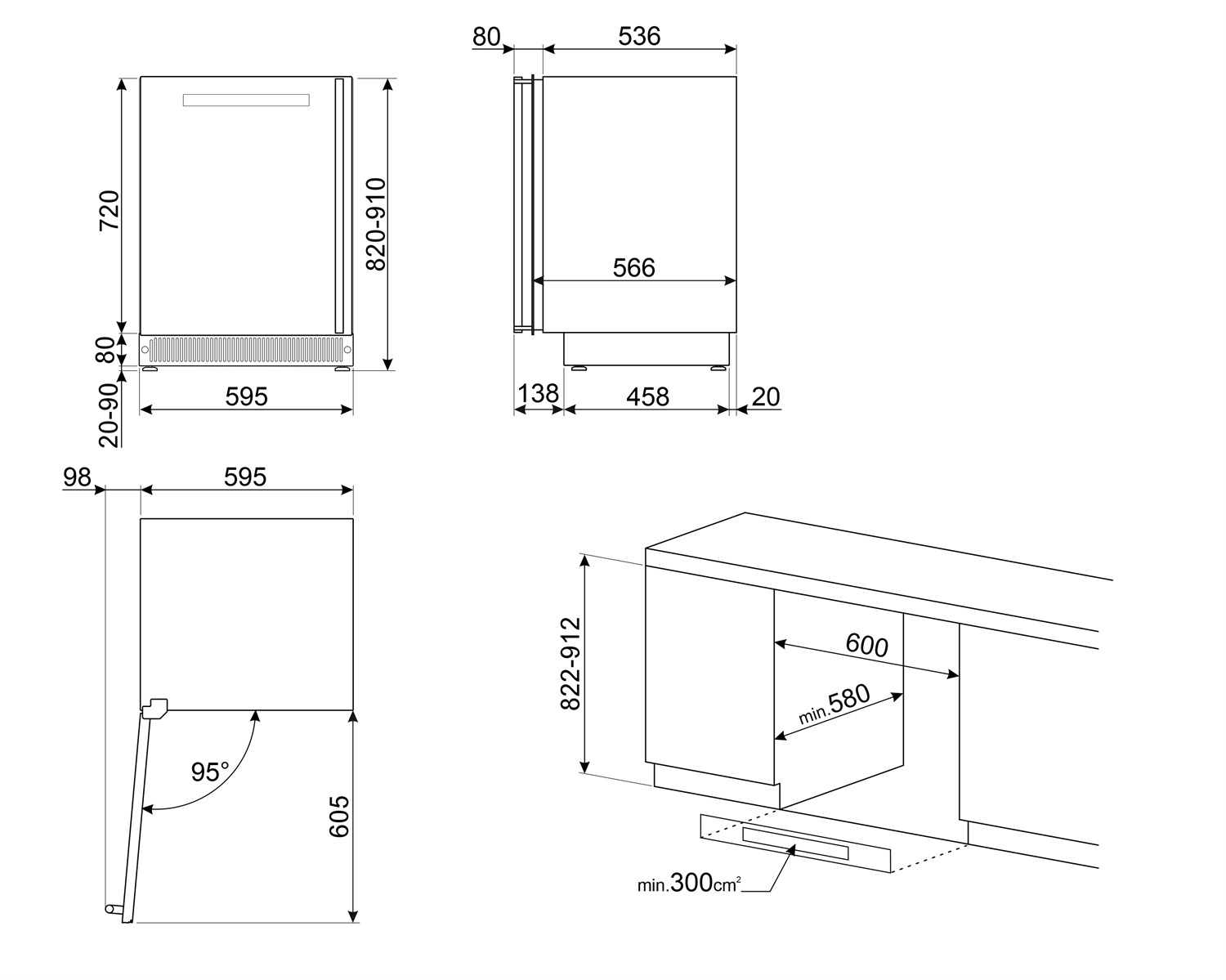 720

80

20-90

595

820-910

80

536

566

138

458

20

98

595

95°

605

822-912

600

min.580

min.300cm$^2$