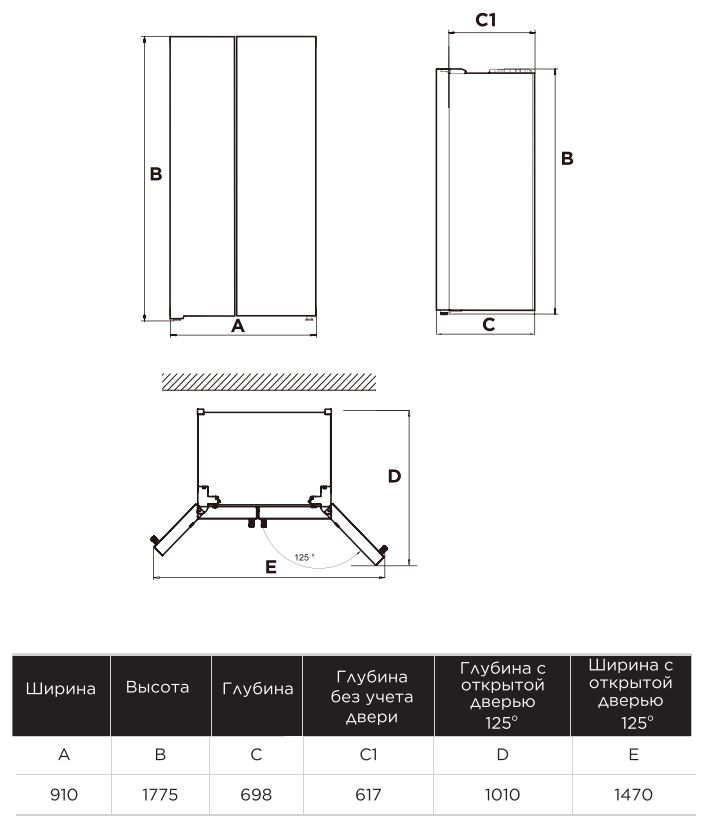 B

A

C1

B

C

D

125 °

E

| Ширина | Высота | Глубина | Глубина без учета двери | Глубина с открытой дверью 125° | Ширина с открытой дверью 125° |
|---|---|---|---|---|---|
| A | B | C | C1 | D | E |
| 910 | 1775 | 698 | 617 | 1010 | 1470 |