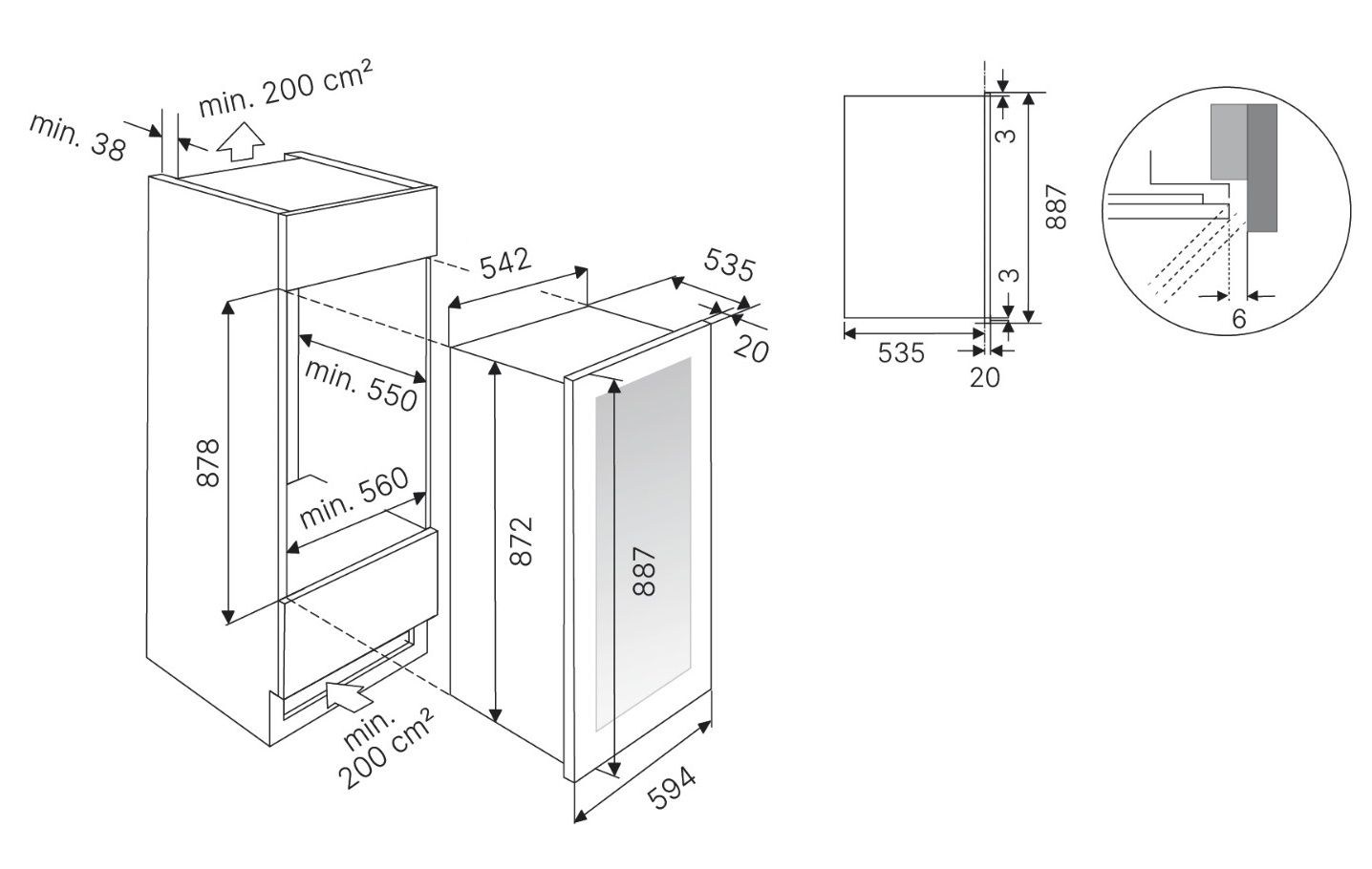 min. 38
min. 200 cm²
542
535
20
min. 550
878
min. 560
872
887
min. 200 cm²
594
3
887
3
535
20
6