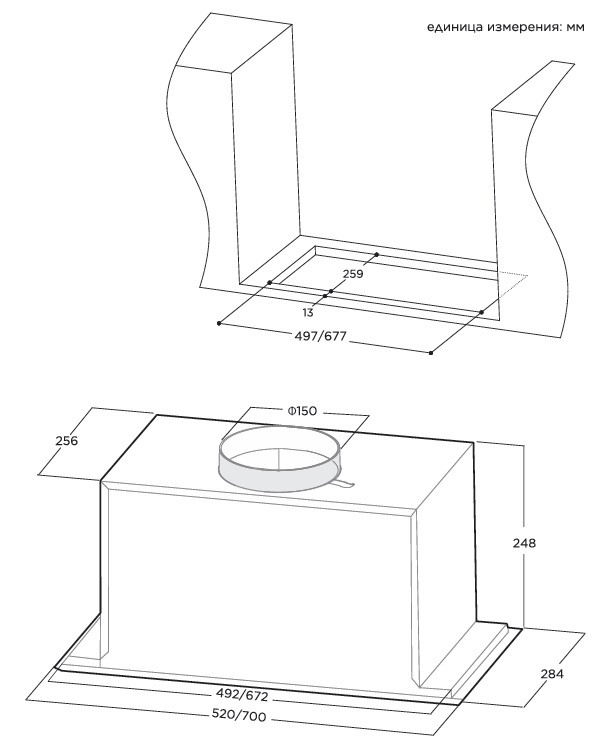 единица измерения: мм

259

13

497/677

Φ150

256

248

284

492/672

520/700