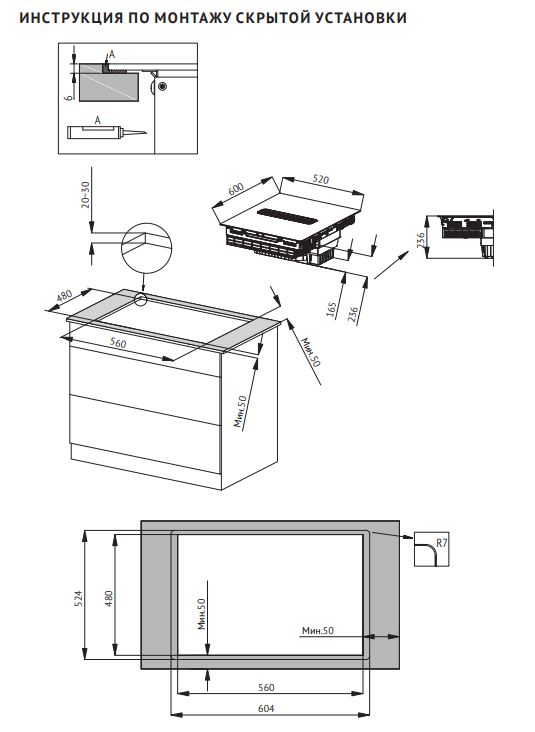 ИНСТРУКЦИЯ ПО МОНТАЖУ СКРЫТОЙ УСТАНОВКИ

A
6
A

20-30

600
520

236

165
236

480
560
Мин.50
Мин.50

R7
524
480
Мин.50
Мин.50
560
604