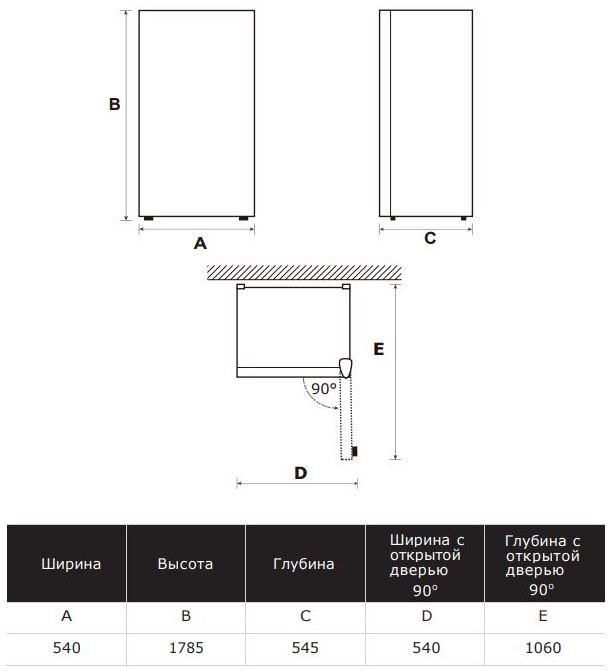 B

A

C

E

90°

D

| Ширина | Высота | Глубина | Ширина с открытой дверью 90° | Глубина с открытой дверью 90° |
|---|---|---|---|---|
| A | B | C | D | E |
| 540 | 1785 | 545 | 540 | 1060 |