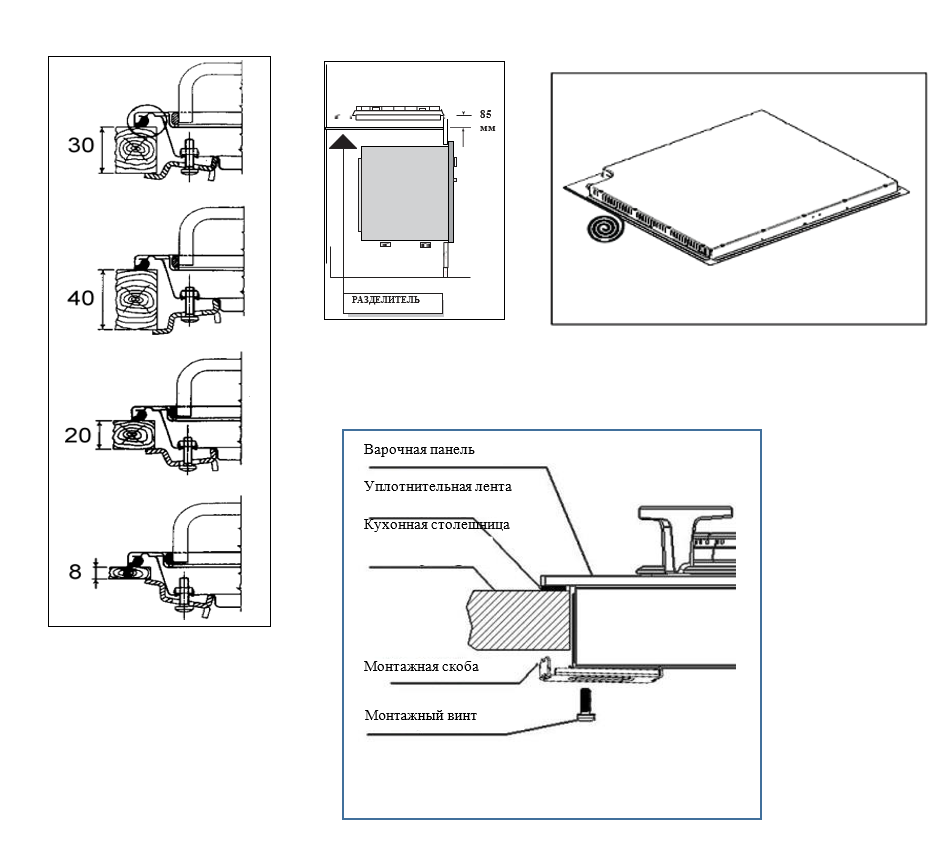 30

40

20

8

85
мм

РАЗДЕЛИТЕЛЬ

Варочная панель

Уплотнительная лента

Кухонная столешница

Монтажная скоба

Монтажный винт