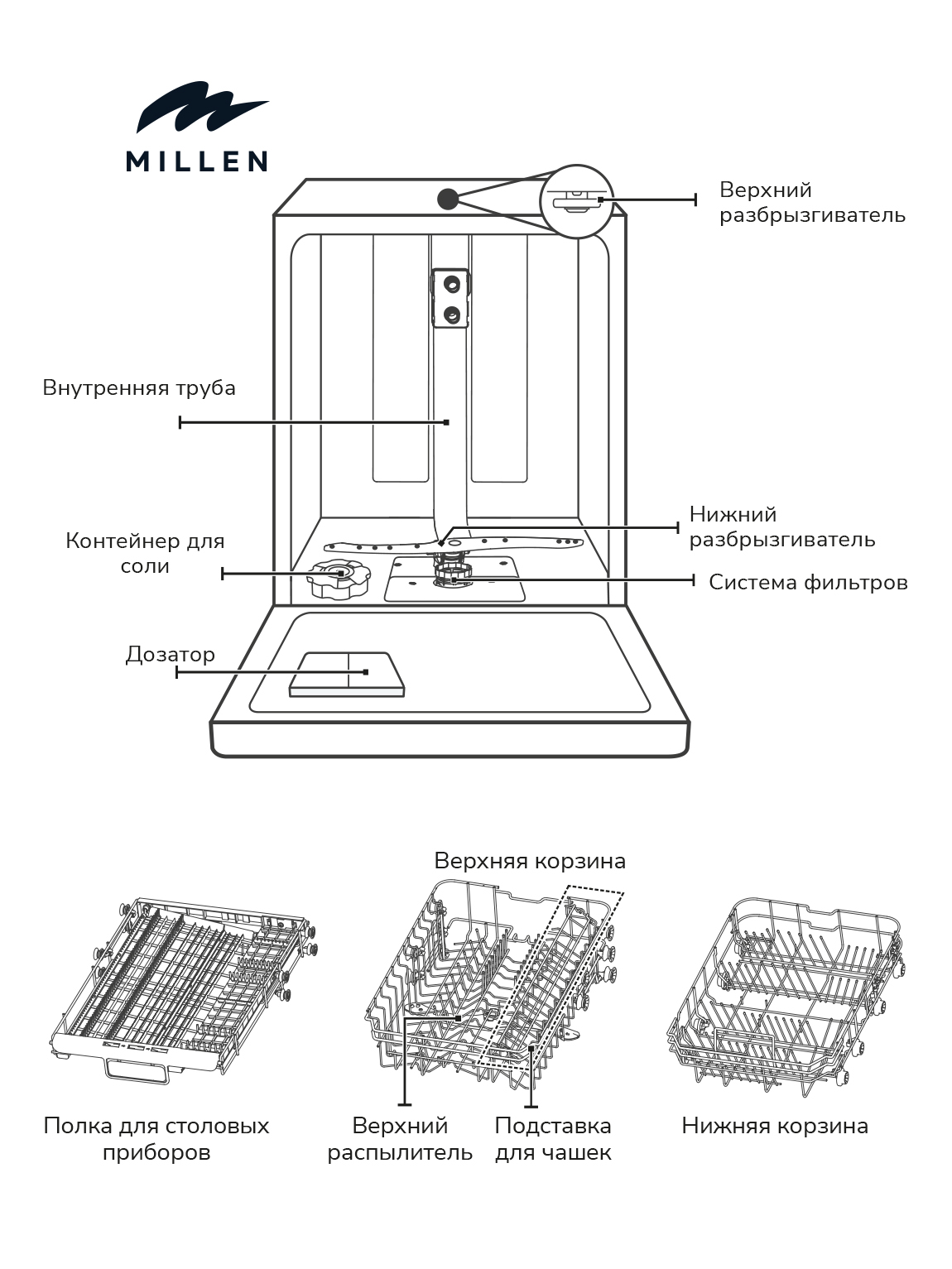 MILLEN

Верхний разбрызгиватель

Внутренняя труба

Нижний разбрызгиватель

Контейнер для соли

Система фильтров

Дозатор

Верхняя корзина

Полка для столовых приборов

Верхний распылитель

Подставка для чашек

Нижняя корзина