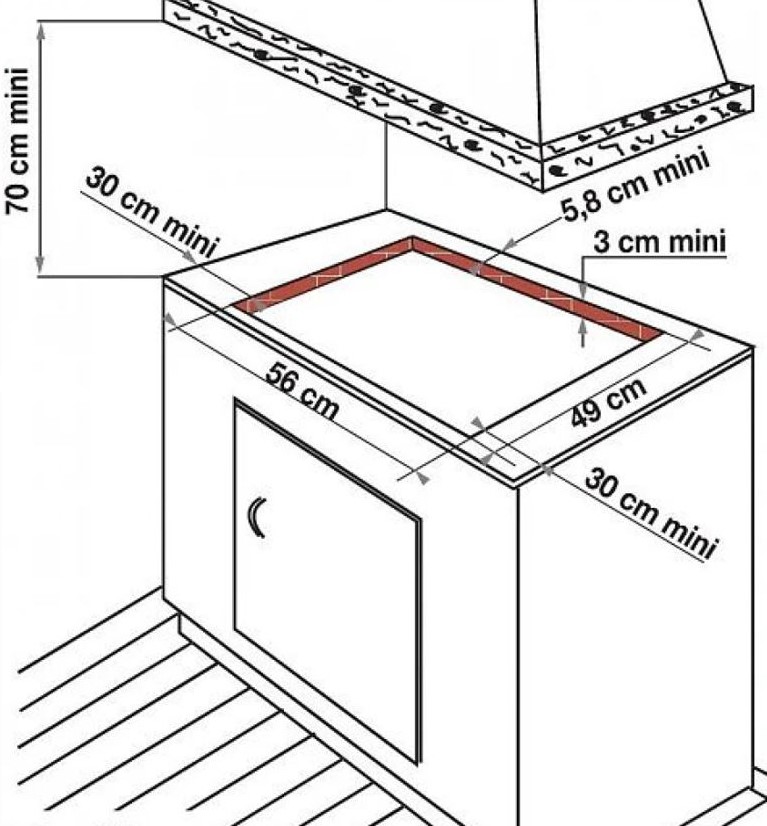 70 cm mini

30 cm mini

5,8 cm mini

3 cm mini

56 cm

49 cm

30 cm mini