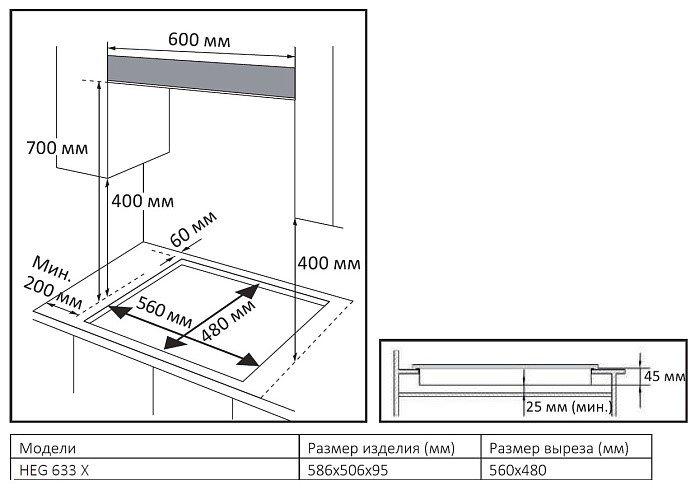 600 мм

700 мм

400 мм

60 мм

Мин. 200 мм

560 мм

480 мм

400 мм

45 мм

25 мм (мин.)

| Модели | Размер изделия (мм) | Размер выреза (мм) |
|---|---|---|
| HEG 633 X | 586x506x95 | 560x480 |